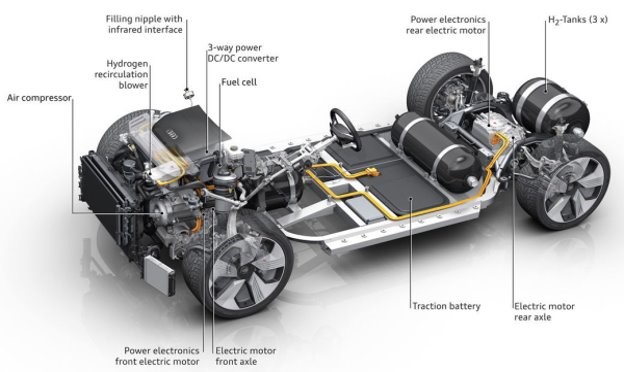 Filling nipple with infrared interface

Hydrogen recirculation blower

Air compressor

3-way power DC/DC converter

Fuel cell

Power electronics rear electric motor

$H_2$-Tanks (3 x)

Traction battery

Electric motor rear axle

Power electronics front electric motor

Electric motor front axle